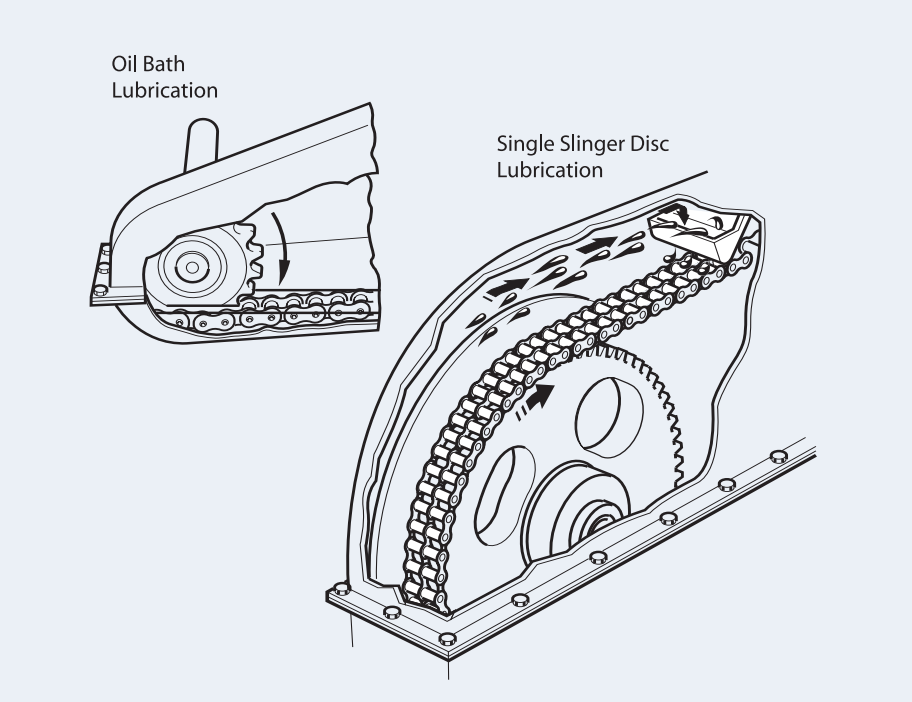 Oil Bath Lubrication

Single Slinger Disc Lubrication